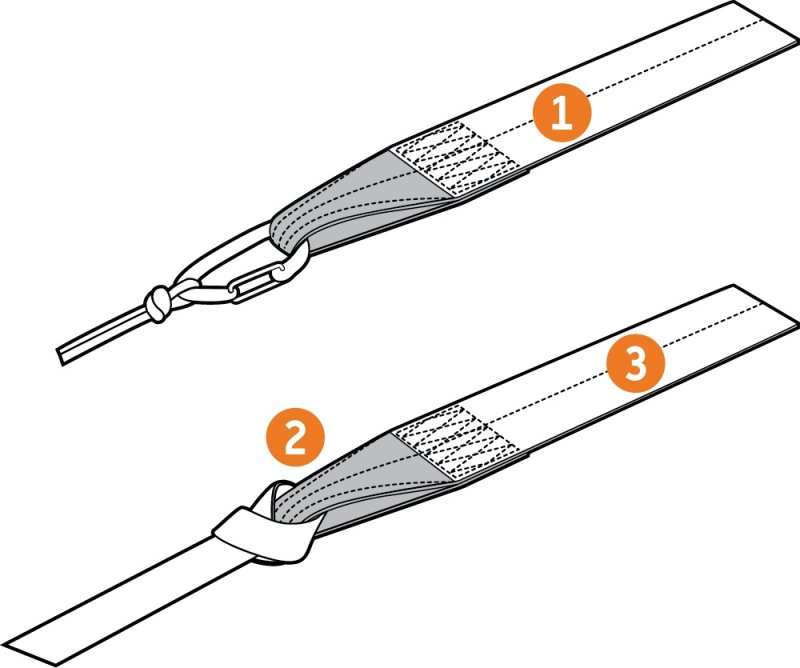 1
2
3